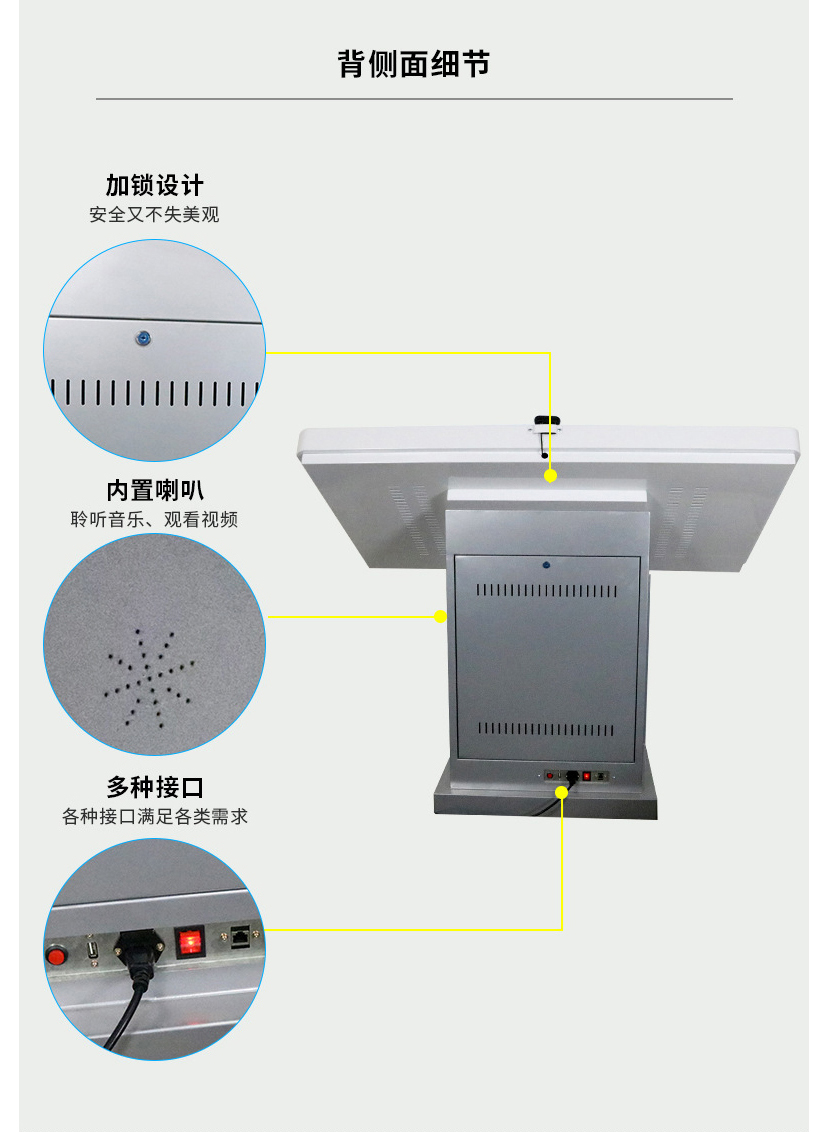 背侧面细节

加锁设计
安全又不失美观

内置喇叭
聆听音乐、观看视频

多种接口
各种接口满足各类需求